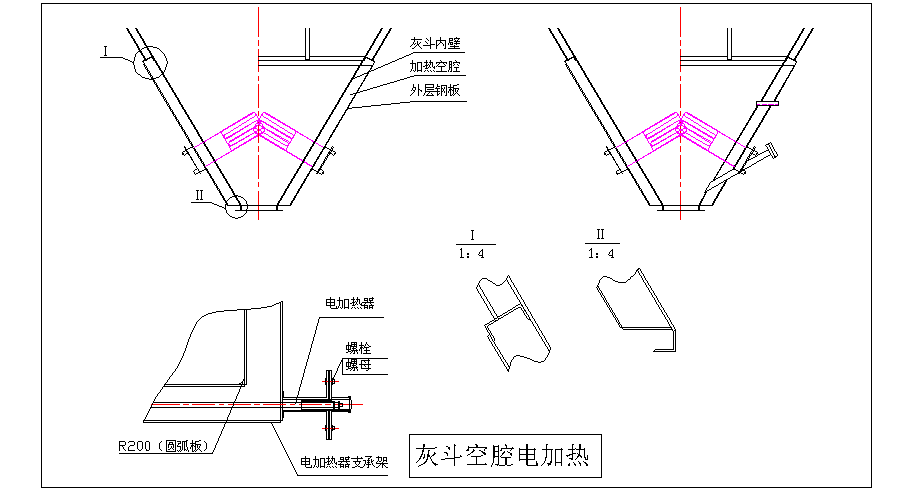 I

灰斗内壁

加热空腔

外层钢板

II

I
1：4

II
1：4

电加热器

螺栓

螺母

R200（圆弧板）

电加热器支承架

灰斗空腔电加热