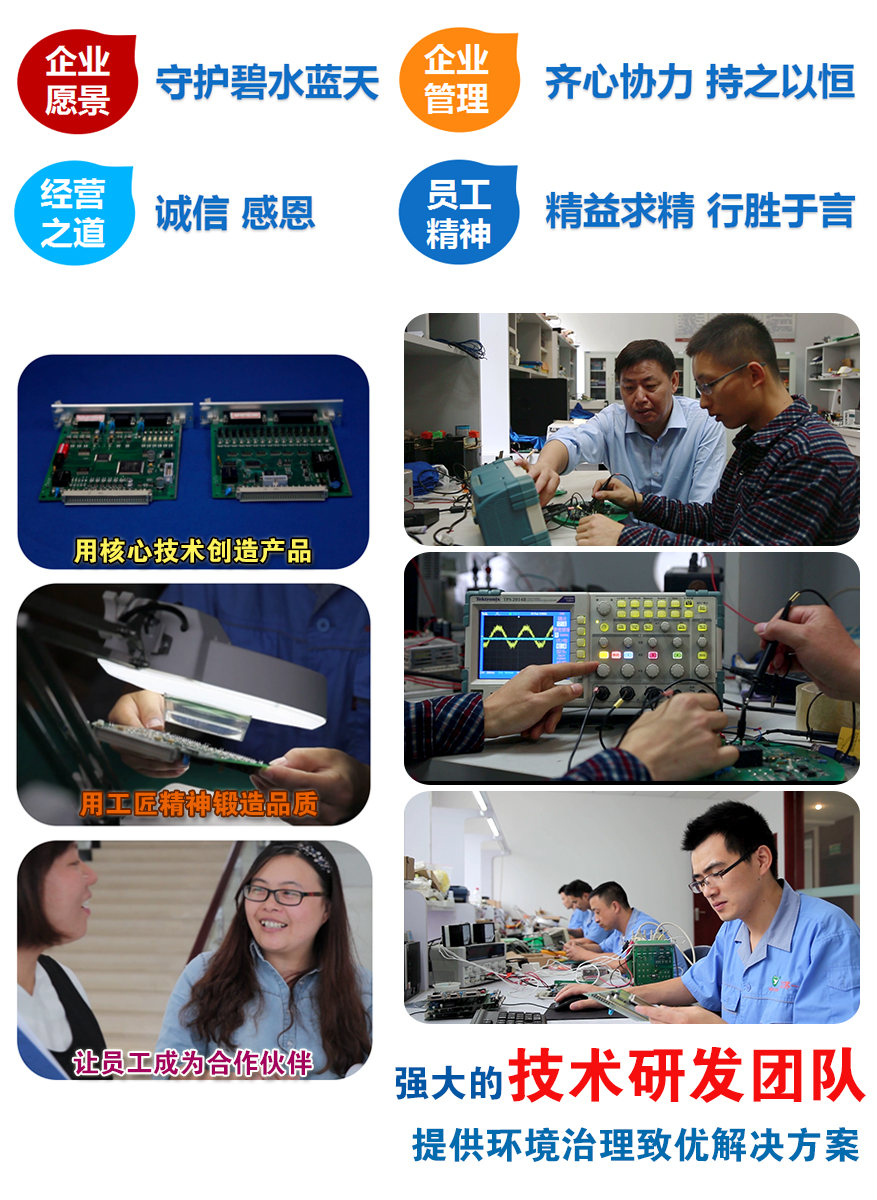 企业愿景 守护碧水蓝天

企业管理 齐心协力 持之以恒

经营之道 诚信 感恩

员工精神 精益求精 行胜于言

用核心技术创造产品

用工匠精神锻造品质

让员工成为合作伙伴

Tektronix

强大的技术研发团队

提供环境治理致优解决方案